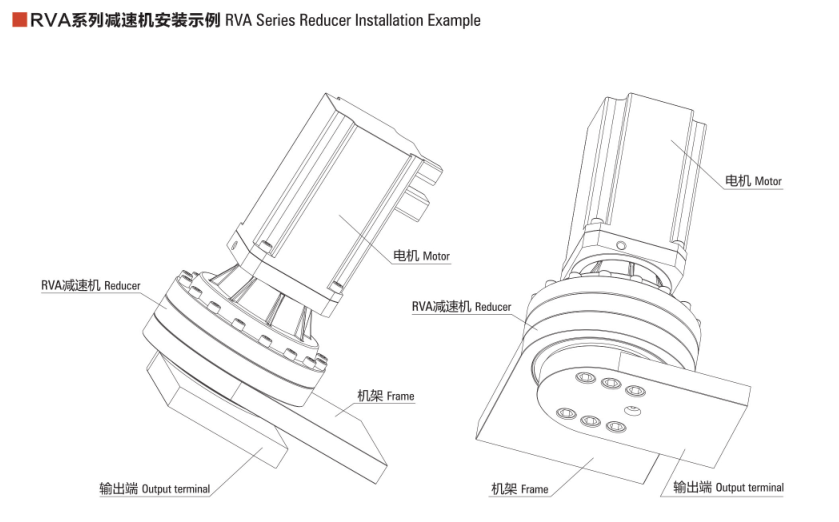 RVA系列减速机安装示例 RVA Series Reducer Installation Example

电机 Motor

RVA减速机 Reducer

机架 Frame

输出端 Output terminal

电机 Motor

RVA减速机 Reducer

机架 Frame

输出端 Output terminal